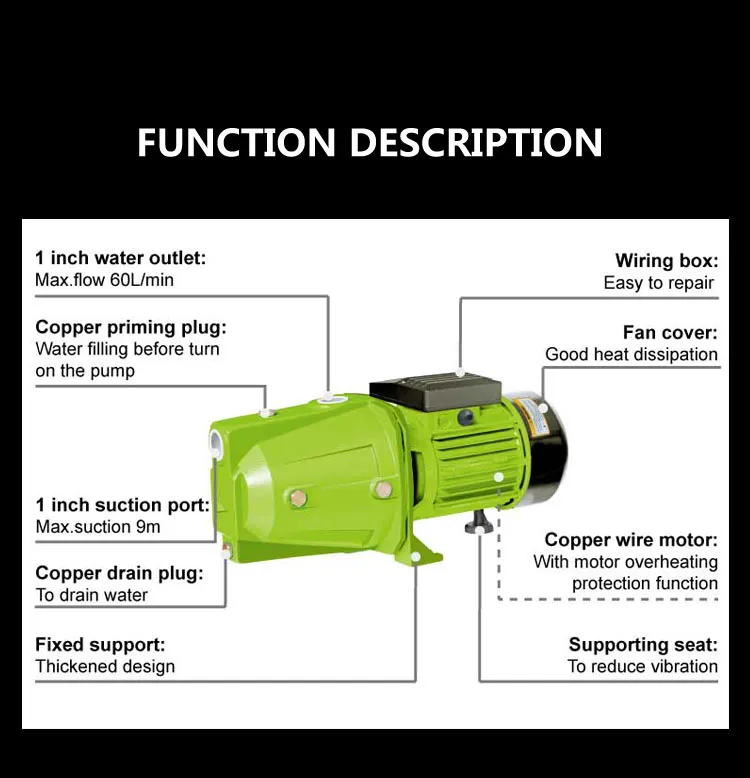 FUNCTION DESCRIPTION

1 inch water outlet:
Max.flow 60L/min

Copper priming plug:
Water filling before turn on the pump

1 inch suction port:
Max.suction 9m

Copper drain plug:
To drain water

Fixed support:
Thickened design

Wiring box:
Easy to repair

Fan cover:
Good heat dissipation

Copper wire motor:
With motor overheating protection function

Supporting seat:
To reduce vibration