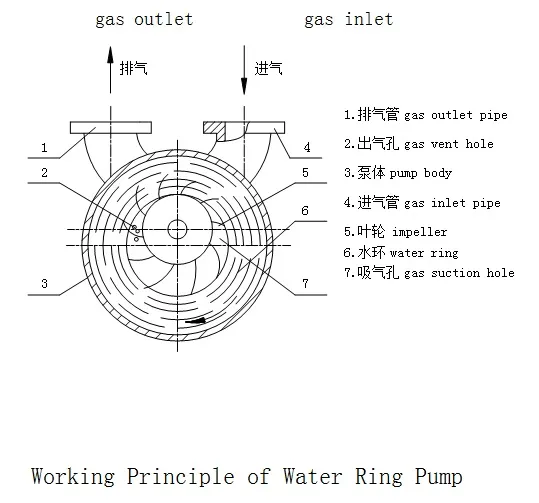 gas outlet

gas inlet

排气

进气

1

2

3

4

5

6

7

1.排气管 gas outlet pipe
2.出气孔 gas vent hole
3.泵体 pump body
4.进气管 gas inlet pipe
5.叶轮 impeller
6.水环 water ring
7.吸气孔 gas suction hole

Working Principle of Water Ring Pump