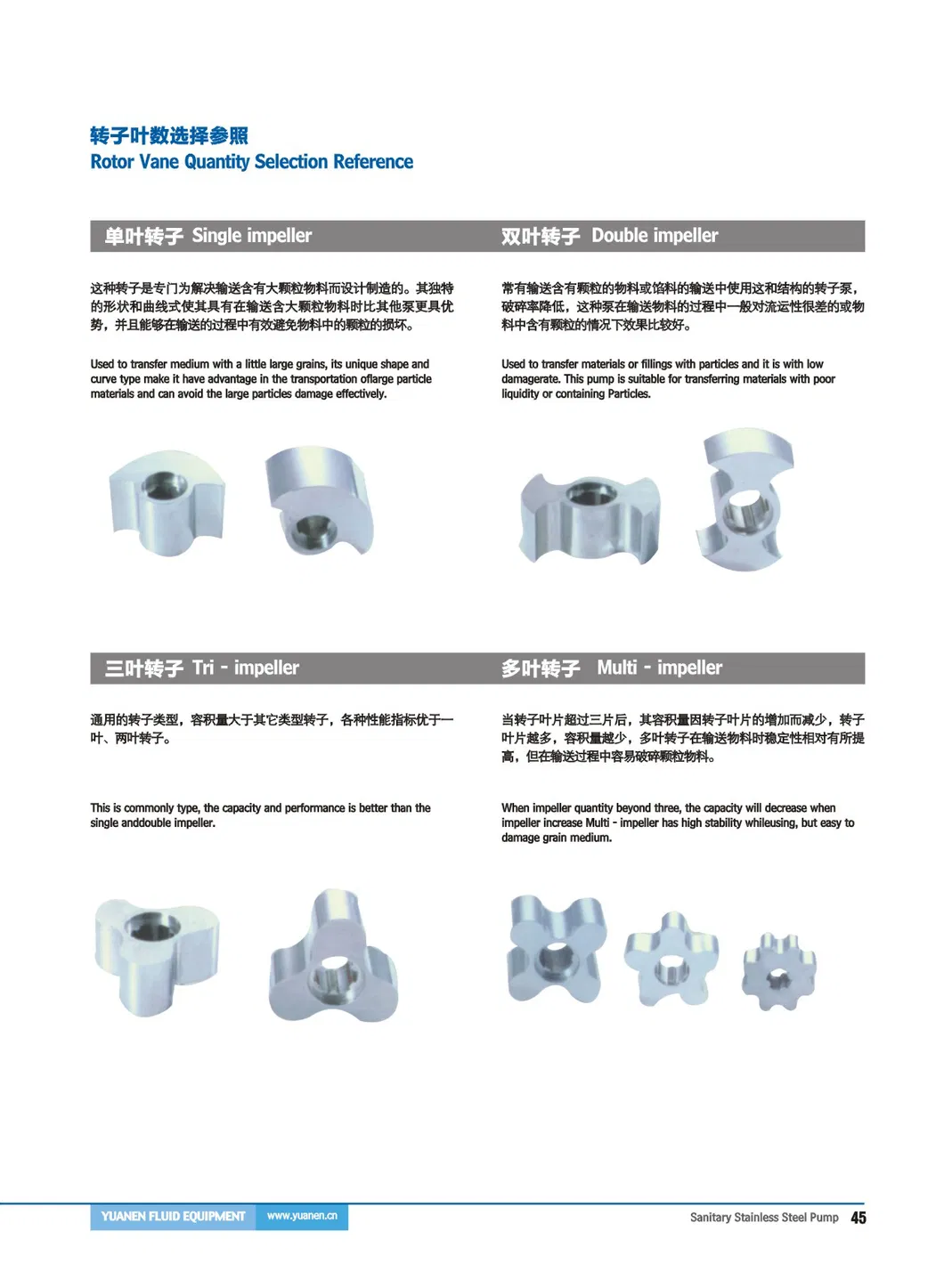 转子叶数选择参照
Rotor Vane Quantity Selection Reference

单叶转子 Single impeller

这种转子是专门为解决输送含有大颗粒物料而设计制造的。其独特的形状和曲线式使其具有在输送含大颗粒物料时比其他泵更具优势，并且能够在输送的过程中有效避免物料中的颗粒的损坏。

Used to transfer medium with a little large grains, its unique shape and curve type make it have advantage in the transportation oflarge particle materials and can avoid the large particles damage effectively.

双叶转子 Double impeller

常有输送含有颗粒的物料或馅料的输送中使用这和结构的转子泵，破碎率降低，这种泵在输送物料的过程中一般对流运性很差的或物料中含有颗粒的情况下效果比较好。

Used to transfer materials or fillings with particles and it is with low damagerate. This pump is suitable for transferring materials with poor liquidity or containing Particles.

三叶转子 Tri - impeller

通用的转子类型，容积量大于其它类型转子，各种性能指标优于一叶、两叶转子。

This is commonly type, the capacity and performance is better than the single anddouble impeller.

多叶转子 Multi - impeller

当转子叶片超过三片后，其容积量因转子叶片的增加而减少，转子叶片越多，容积量越少，多叶转子在输送物料时稳定性相对有所提高，但在输送过程中容易破碎颗粒物料。

When impeller quantity beyond three, the capacity will decrease when impeller increase Multi - impeller has high stability whileusing, but easy to damage grain medium.

YUANEN FLUID EQUIPMENT www.yuanen.cn Sanitary Stainless Steel Pump 45