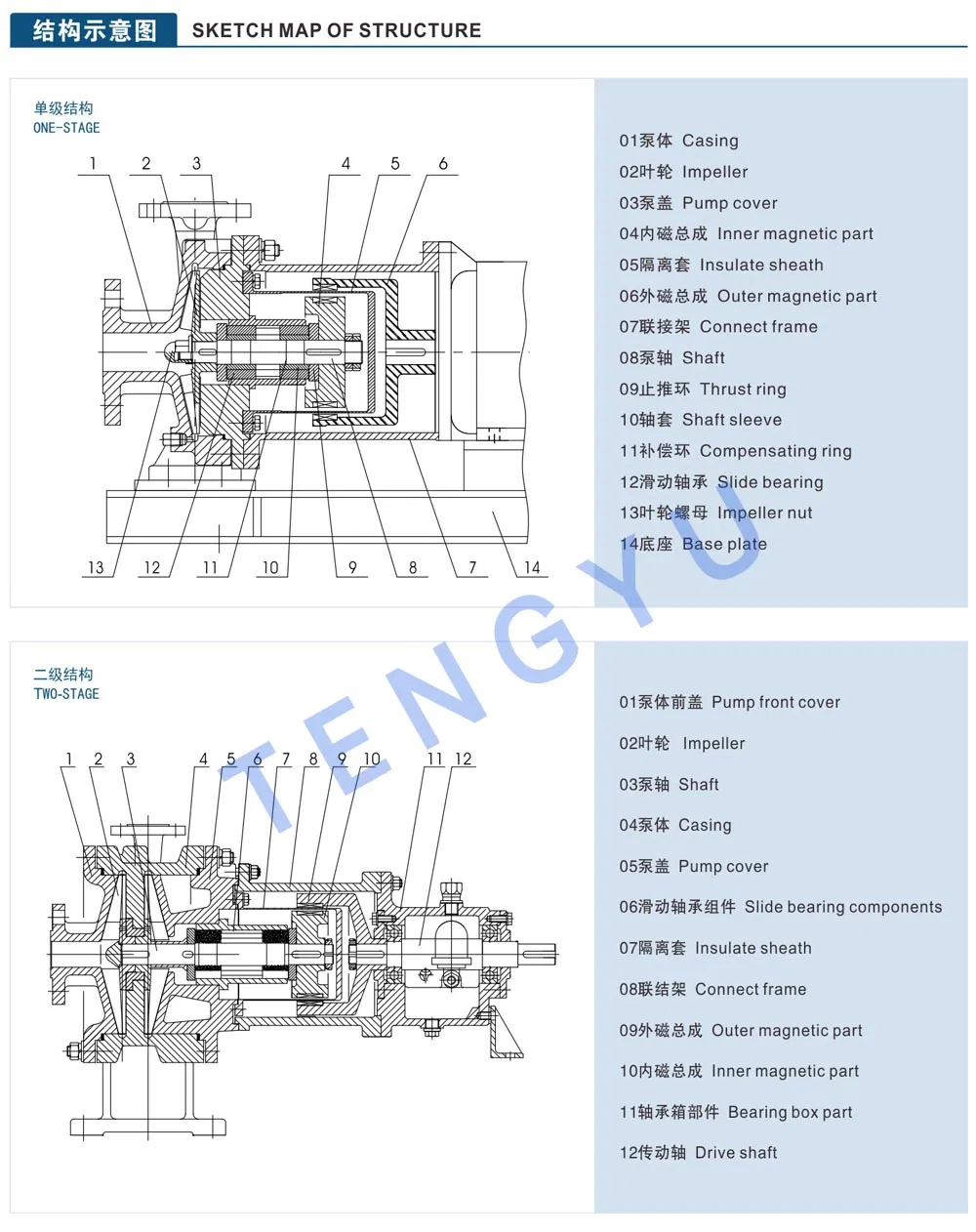 结构示意图 SKETCH MAP OF STRUCTURE

单级结构
ONE-STAGE

1 2 3 4 5 6

13 12 11 10 9 8 7 14

01泵体 Casing
02叶轮 Impeller
03泵盖 Pump cover
04内磁总成 Inner magnetic part
05隔离套 Insulate sheath
06外磁总成 Outer magnetic part
07联接架 Connect frame
08泵轴 Shaft
09止推环 Thrust ring
10轴套 Shaft sleeve
11补偿环 Compensating ring
12滑动轴承 Slide bearing
13叶轮螺母 Impeller nut
14底座 Base plate

TENGYU

二级结构
TWO-STAGE

1 2 3 4 5 6 7 8 9 10 11 12

01泵体前盖 Pump front cover
02叶轮 Impeller
03泵轴 Shaft
04泵体 Casing
05泵盖 Pump cover
06滑动轴承组件 Slide bearing components
07隔离套 Insulate sheath
08联结架 Connect frame
09外磁总成 Outer magnetic part
10内磁总成 Inner magnetic part
11轴承箱部件 Bearing box part
12传动轴 Drive shaft