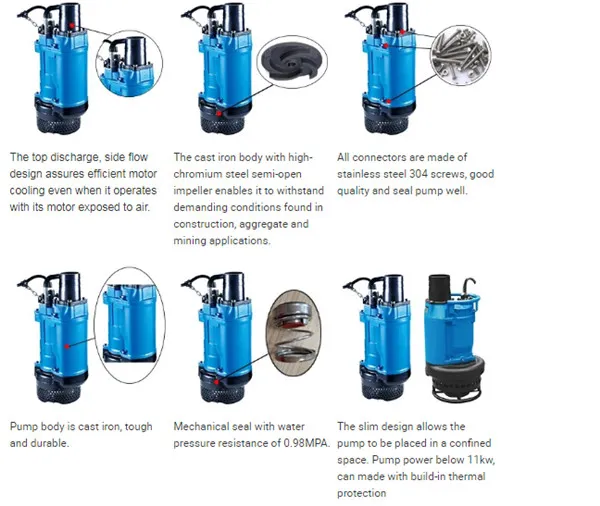 The top discharge, side flow design assures efficient motor cooling even when it operates with its motor exposed to air.

The cast iron body with high-chromium steel semi-open impeller enables it to withstand demanding conditions found in construction, aggregate and mining applications.

All connectors are made of stainless steel 304 screws, good quality and seal pump well.

Pump body is cast iron, tough and durable.

Mechanical seal with water pressure resistance of 0.98MPA.

The slim design allows the pump to be placed in a confined space. Pump power below 11kw, can made with build-in thermal protection