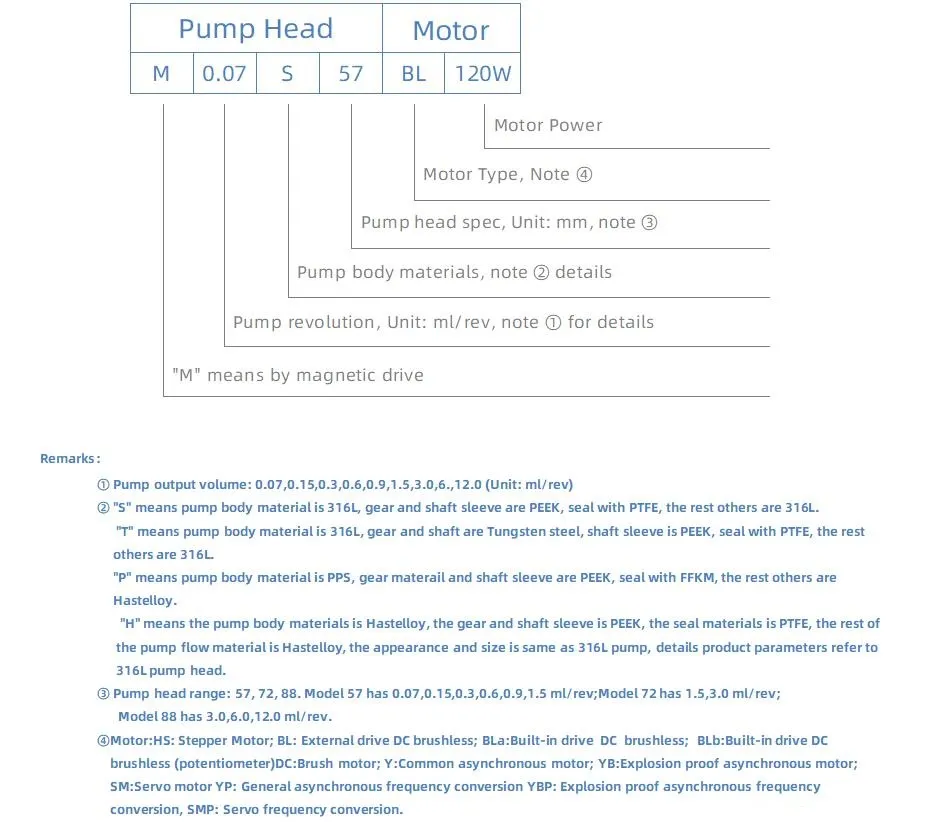 | Pump Head | | | | Motor | |
|---|---|---|---|---|---|
| M | 0.07 | S | 57 | BL | 120W |

Motor Power

Motor Type, Note ④

Pump head spec, Unit: mm, note ③

Pump body materials, note ② details

Pump revolution, Unit: ml/rev, note ① for details

"M" means by magnetic drive

Remarks:

① Pump output volume: 0.07,0.15,0.3,0.6,0.9,1.5,3.0,6.,12.0 (Unit: ml/rev)

② "S" means pump body material is 316L, gear and shaft sleeve are PEEK, seal with PTFE, the rest others are 316L.

"T" means pump body material is 316L, gear and shaft are Tungsten steel, shaft sleeve is PEEK, seal with PTFE, the rest others are 316L.

"P" means pump body material is PPS, gear materail and shaft sleeve are PEEK, seal with FFKM, the rest others are Hastelloy.

"H" means the pump body materials is Hastelloy, the gear and shaft sleeve is PEEK, the seal materials is PTFE, the rest of the pump flow material is Hastelloy, the appearance and size is same as 316L pump, details product parameters refer to 316L pump head.

③ Pump head range: 57, 72, 88. Model 57 has 0.07,0.15,0.3,0.6,0.9,1.5 ml/rev;Model 72 has 1.5,3.0 ml/rev; Model 88 has 3.0,6.0,12.0 ml/rev.

④Motor:HS: Stepper Motor; BL: External drive DC brushless; BLa:Built-in drive DC brushless; BLb:Built-in drive DC brushless (potentiometer)DC:Brush motor; Y:Common asynchronous motor; YB:Explosion proof asynchronous motor; SM:Servo motor YP: General asynchronous frequency conversion YBP: Explosion proof asynchronous frequency conversion, SMP: Servo frequency conversion.