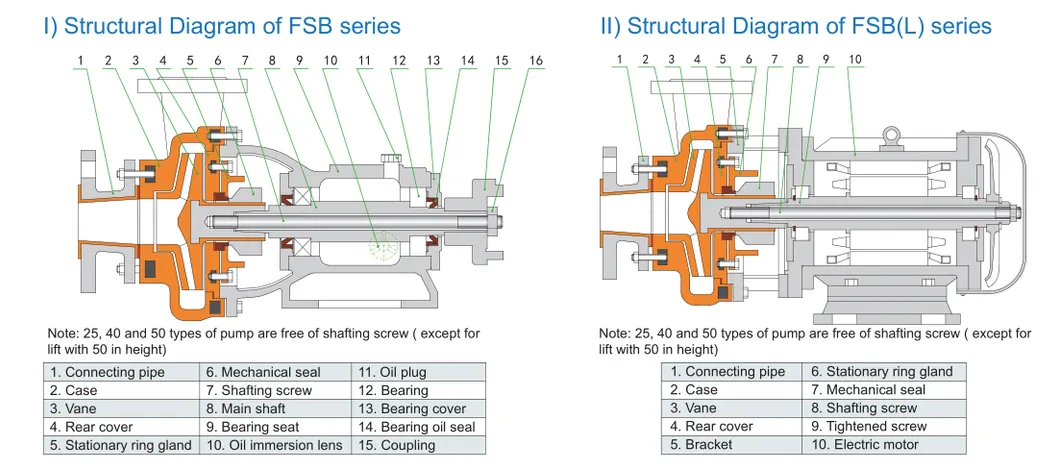 I) Structural Diagram of FSB series

1 2 3 4 5 6 7 8 9 10 11 12 13 14 15 16

Note: 25, 40 and 50 types of pump are free of shafting screw ( except for lift with 50 in height)

| 1. Connecting pipe | 6. Mechanical seal | 11. Oil plug |
|---|---|---|
| 2. Case | 7. Shafting screw | 12. Bearing |
| 3. Vane | 8. Main shaft | 13. Bearing cover |
| 4. Rear cover | 9. Bearing seat | 14. Bearing oil seal |
| 5. Stationary ring gland | 10. Oil immersion lens | 15. Coupling |

II) Structural Diagram of FSB(L) series

1 2 3 4 5 6 7 8 9 10

Note: 25, 40 and 50 types of pump are free of shafting screw ( except for lift with 50 in height)

| 1. Connecting pipe | 6. Stationary ring gland |
|---|---|
| 2. Case | 7. Mechanical seal |
| 3. Vane | 8. Shafting screw |
| 4. Rear cover | 9. Tightened screw |
| 5. Bracket | 10. Electric motor |