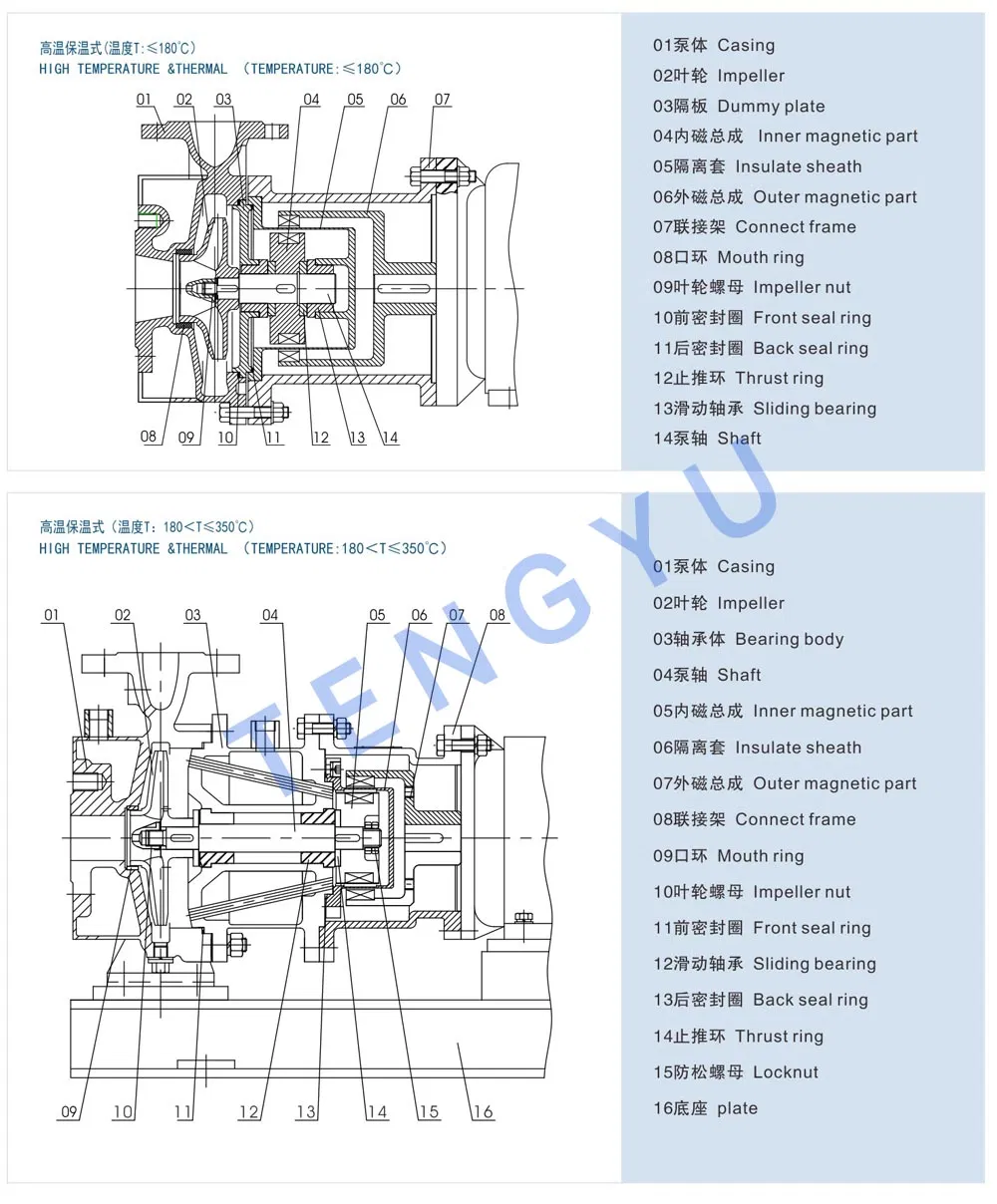 高温保温式(温度T:≤180℃)
HIGH TEMPERATURE &THERMAL (TEMPERATURE:≤180℃)

01 02 03 04 05 06 07

08 09 10 11 12 13 14

01泵体 Casing
02叶轮 Impeller
03隔板 Dummy plate
04内磁总成 Inner magnetic part
05隔离套 Insulate sheath
06外磁总成 Outer magnetic part
07联接架 Connect frame
08口环 Mouth ring
09叶轮螺母 Impeller nut
10前密封圈 Front seal ring
11后密封圈 Back seal ring
12止推环 Thrust ring
13滑动轴承 Sliding bearing
14泵轴 Shaft

TENGYU

高温保温式(温度T:180<T≤350℃)
HIGH TEMPERATURE &THERMAL (TEMPERATURE:180<T≤350℃)

01 02 03 04 05 06 07 08

09 10 11 12 13 14 15 16

01泵体 Casing
02叶轮 Impeller
03轴承体 Bearing body
04泵轴 Shaft
05内磁总成 Inner magnetic part
06隔离套 Insulate sheath
07外磁总成 Outer magnetic part
08联接架 Connect frame
09口环 Mouth ring
10叶轮螺母 Impeller nut
11前密封圈 Front seal ring
12滑动轴承 Sliding bearing
13后密封圈 Back seal ring
14止推环 Thrust ring
15防松螺母 Locknut
16底座 plate