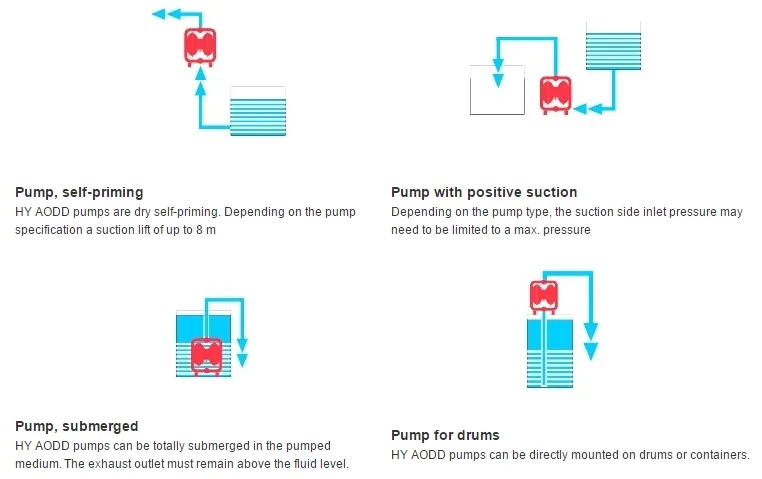 Pump, self-priming
HY AODD pumps are dry self-priming. Depending on the pump specification a suction lift of up to 8 m

Pump with positive suction
Depending on the pump type, the suction side inlet pressure may need to be limited to a max. pressure

Pump, submerged
HY AODD pumps can be totally submerged in the pumped medium. The exhaust outlet must remain above the fluid level.

Pump for drums
HY AODD pumps can be directly mounted on drums or containers.