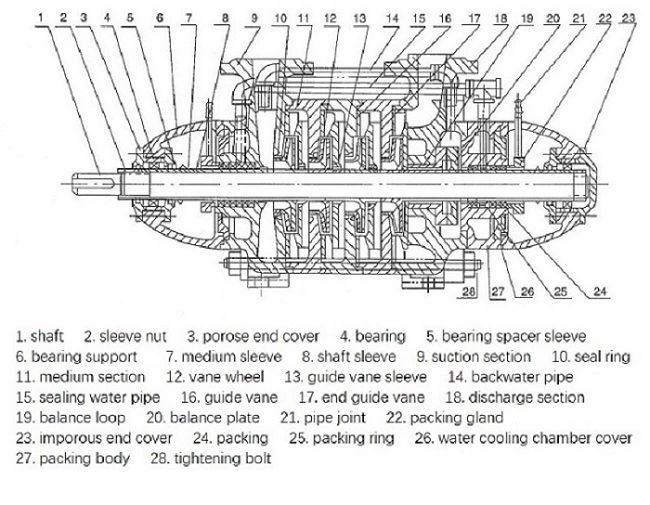 1 2 3 4 5 6 7 8 9 10 11 12 13 14 15 16 17 18 19 20 21 22 23

28 27 26 25 24

1. shaft 2. sleeve nut 3. porose end cover 4. bearing 5. bearing spacer sleeve
6. bearing support 7. medium sleeve 8. shaft sleeve 9. suction section 10. seal ring
11. medium section 12. vane wheel 13. guide vane sleeve 14. backwater pipe
15. sealing water pipe 16. guide vane 17. end guide vane 18. discharge section
19. balance loop 20. balance plate 21. pipe joint 22. packing gland
23. imporous end cover 24. packing 25. packing ring 26. water cooling chamber cover
27. packing body 28. tightening bolt