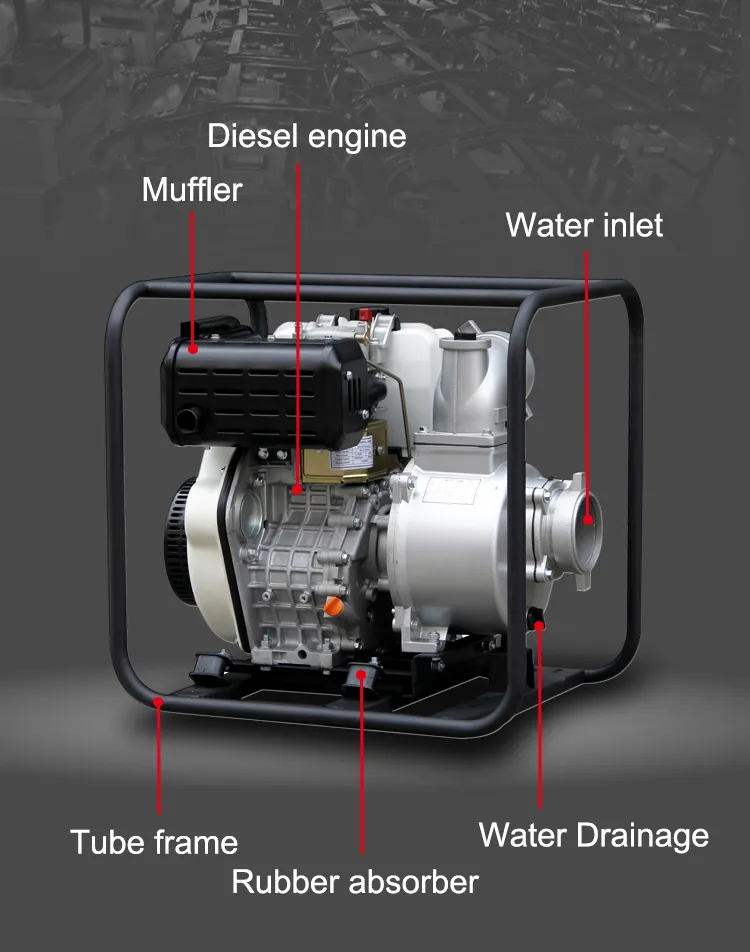 Diesel engine

Muffler

Water inlet

Tube frame

Water Drainage

Rubber absorber