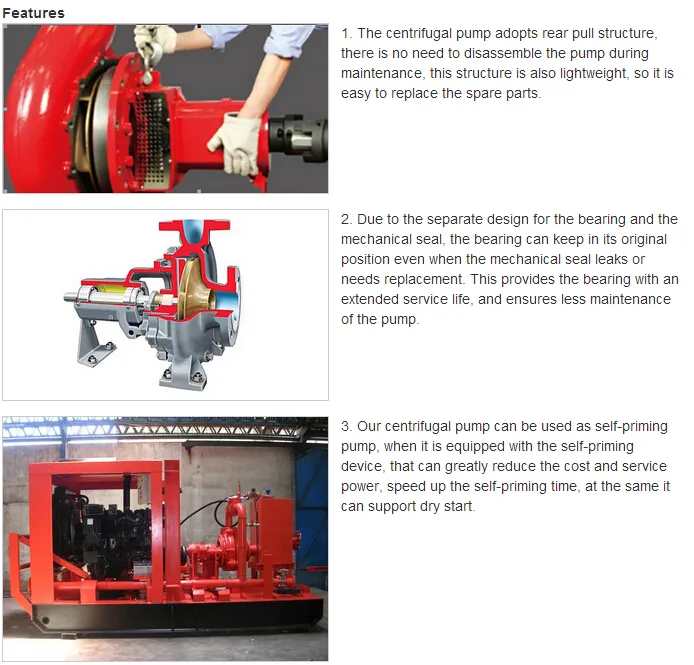 Features

1. The centrifugal pump adopts rear pull structure, there is no need to disassemble the pump during maintenance, this structure is also lightweight, so it is easy to replace the spare parts.

2. Due to the separate design for the bearing and the mechanical seal, the bearing can keep in its original position even when the mechanical seal leaks or needs replacement. This provides the bearing with an extended service life, and ensures less maintenance of the pump.

3. Our centrifugal pump can be used as self-priming pump, when it is equipped with the self-priming device, that can greatly reduce the cost and service power, speed up the self-priming time, at the same it can support dry start.