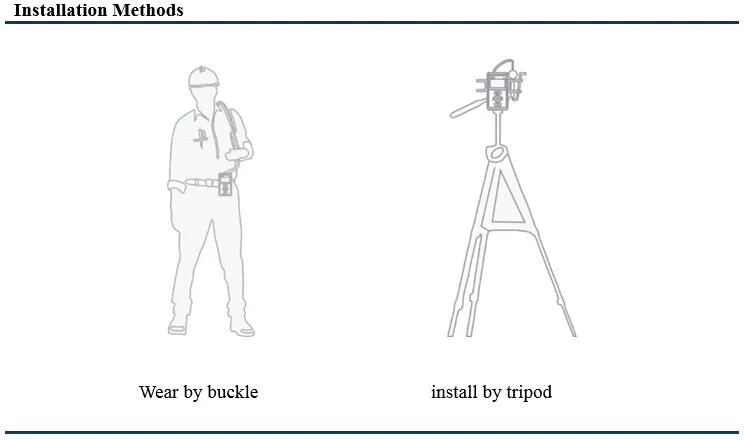 Installation Methods

Wear by buckle

install by tripod